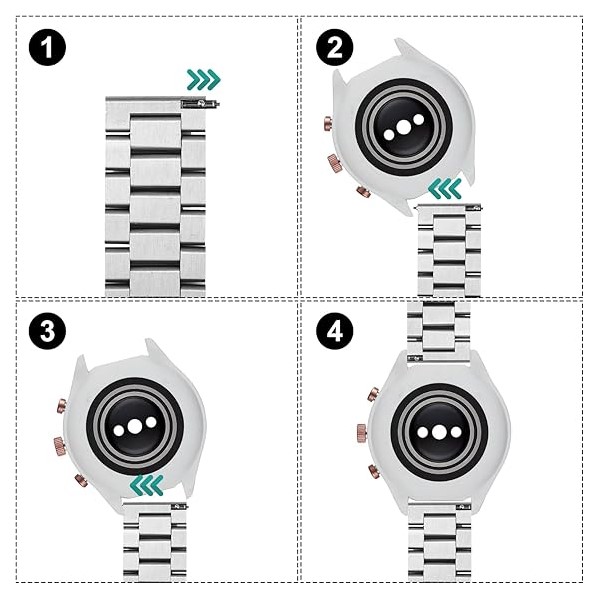 1

2

3

4